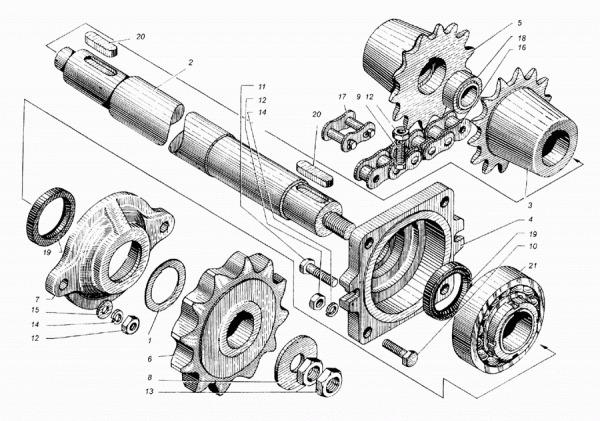 20
2
5
18
16
11
12
14
17
9
12
20
3
4
19
10
21
19
7
15
14
12
1
6
8
13